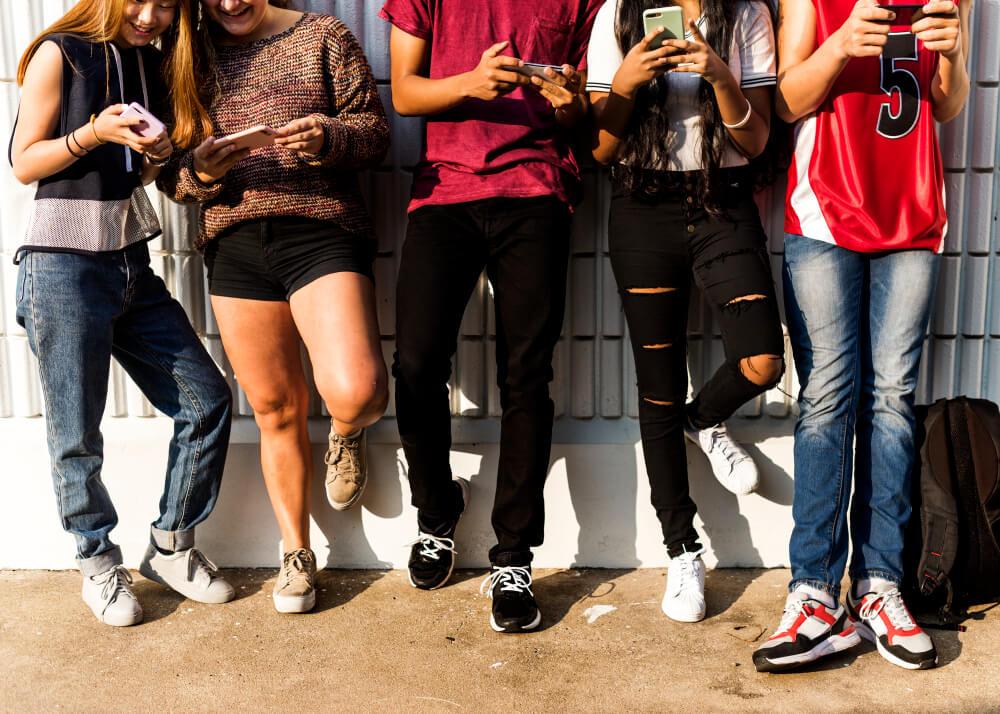 5